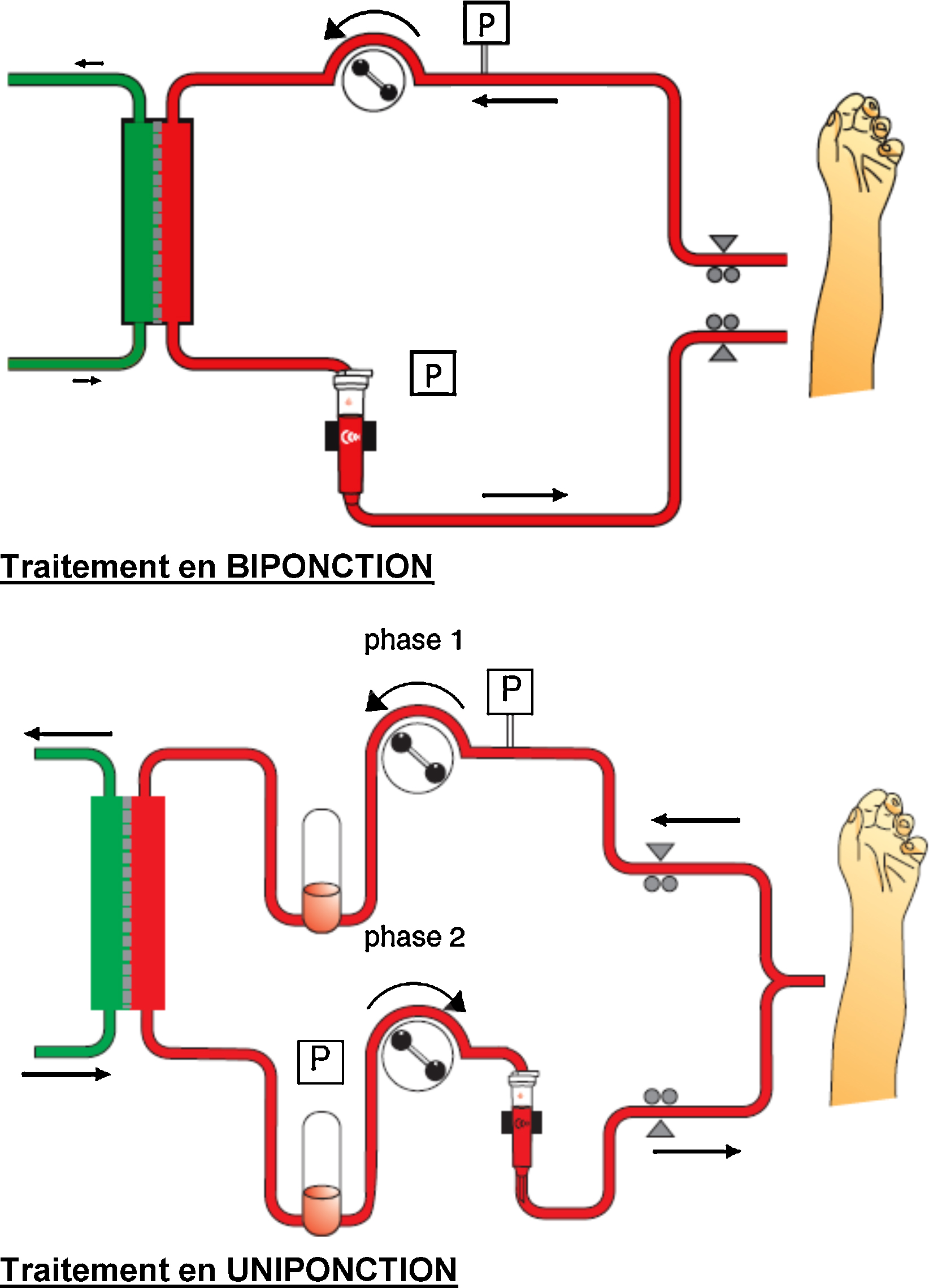 P

P

Traitement en BIPONCTION

phase 1

P

phase 2

P

Traitement en UNIPONCTION