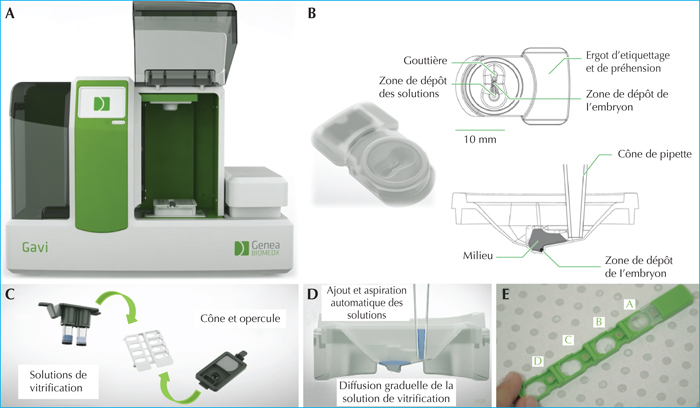 A

Gavi

Genea BIOMEDX

B

Gouttière

Zone de dépôt des solutions

Ergot d'etiquettage et de préhension

Zone de dépôt de l'embryon

10 mm

Cône de pipette

Milieu

Zone de dépôt de l'embryon

C

Cône et opercule

Solutions de vitrification

D

Ajout et aspiration automatique des solutions

Diffusion graduelle de la solution de vitrification

E

A

B

C

D