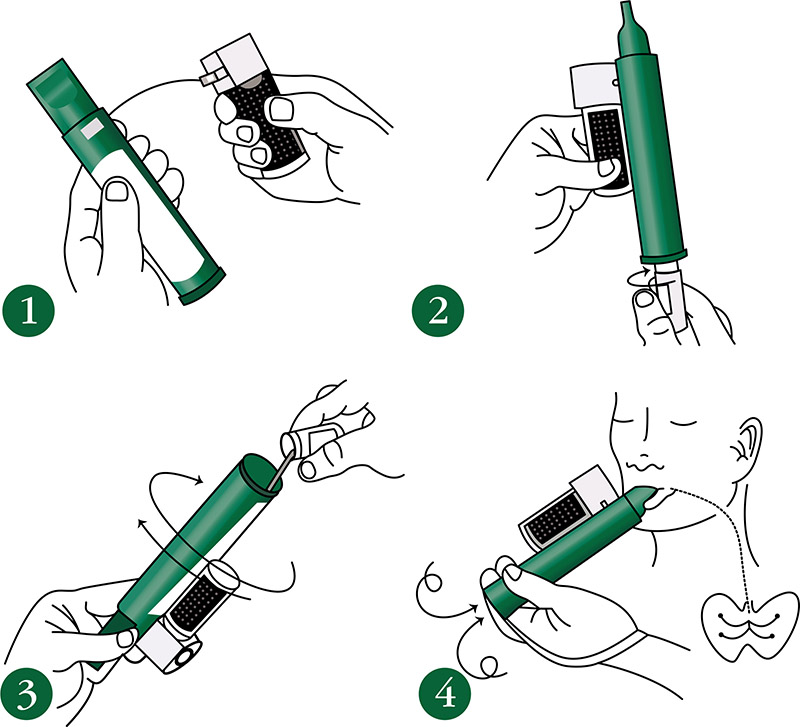 1
2
3
4